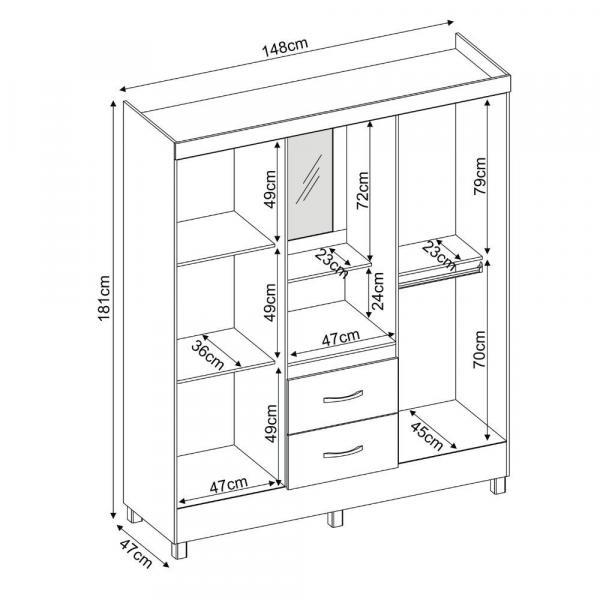 148cm

181cm

49cm

72cm

79cm

23cm

23cm

49cm

24cm

47cm

36cm

70cm

49cm

45cm

47cm

47cm